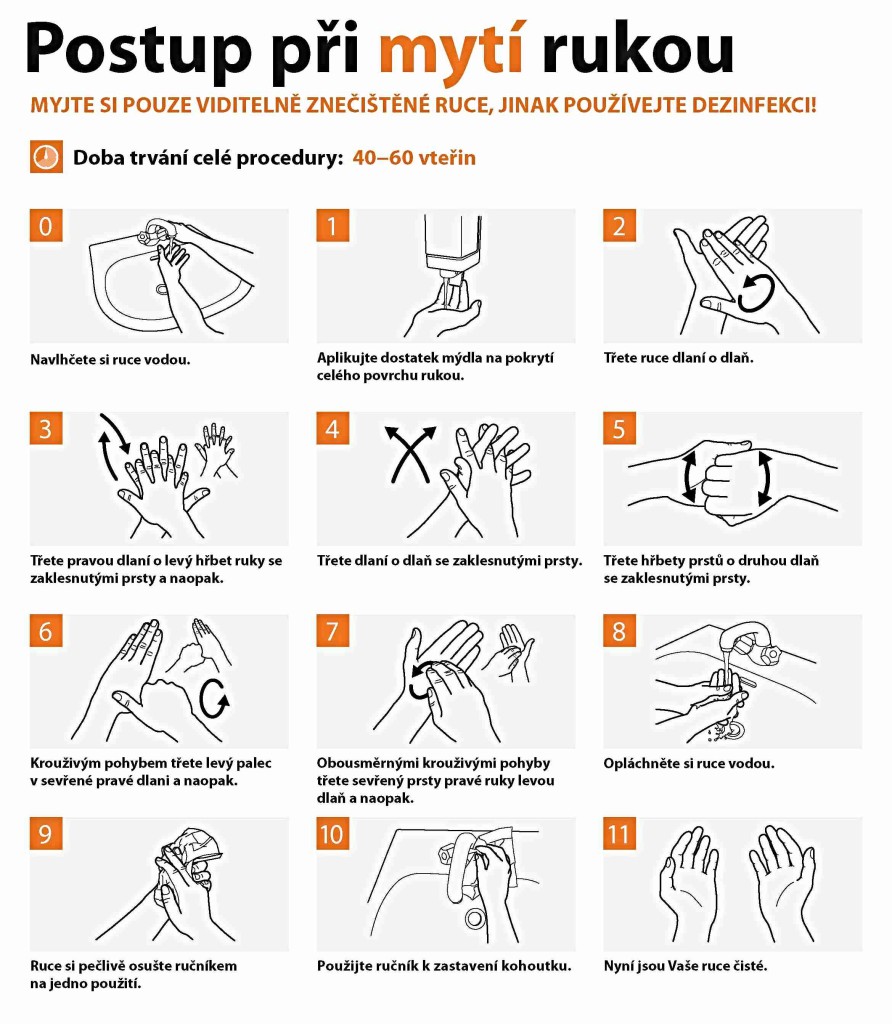 Postup při mytí rukou

MYJTE SI POUZE VIDITELNĚ ZNEČIŠTĚNÉ RUCE, JINAK POUŽÍVEJTE DEZINFEKCI!

Doba trvání celé procedury: 40–60 vteřin

0
Navlhčete si ruce vodou.

1
Aplikujte dostatek mýdla na pokrytí celého povrchu rukou.

2
Třete ruce dlaní o dlaň.

3
Třete pravou dlaní o levý hřbet ruky se zaklesnutými prsty a naopak.

4
Třete dlaní o dlaň se zaklesnutými prsty.

5
Třete hřbety prstů o druhou dlaň se zaklesnutými prsty.

6
Krouživým pohybem třete levý palec v sevřené pravé dlani a naopak.

7
Obousměrnými krouživými pohyby třete sevřený prsty pravé ruky levou dlaň a naopak.

8
Opláchněte si ruce vodou.

9
Ruce si pečlivě osušte ručníkem na jedno použití.

10
Použijte ručník k zastavení kohoutku.

11
Nyní jsou Vaše ruce čisté.